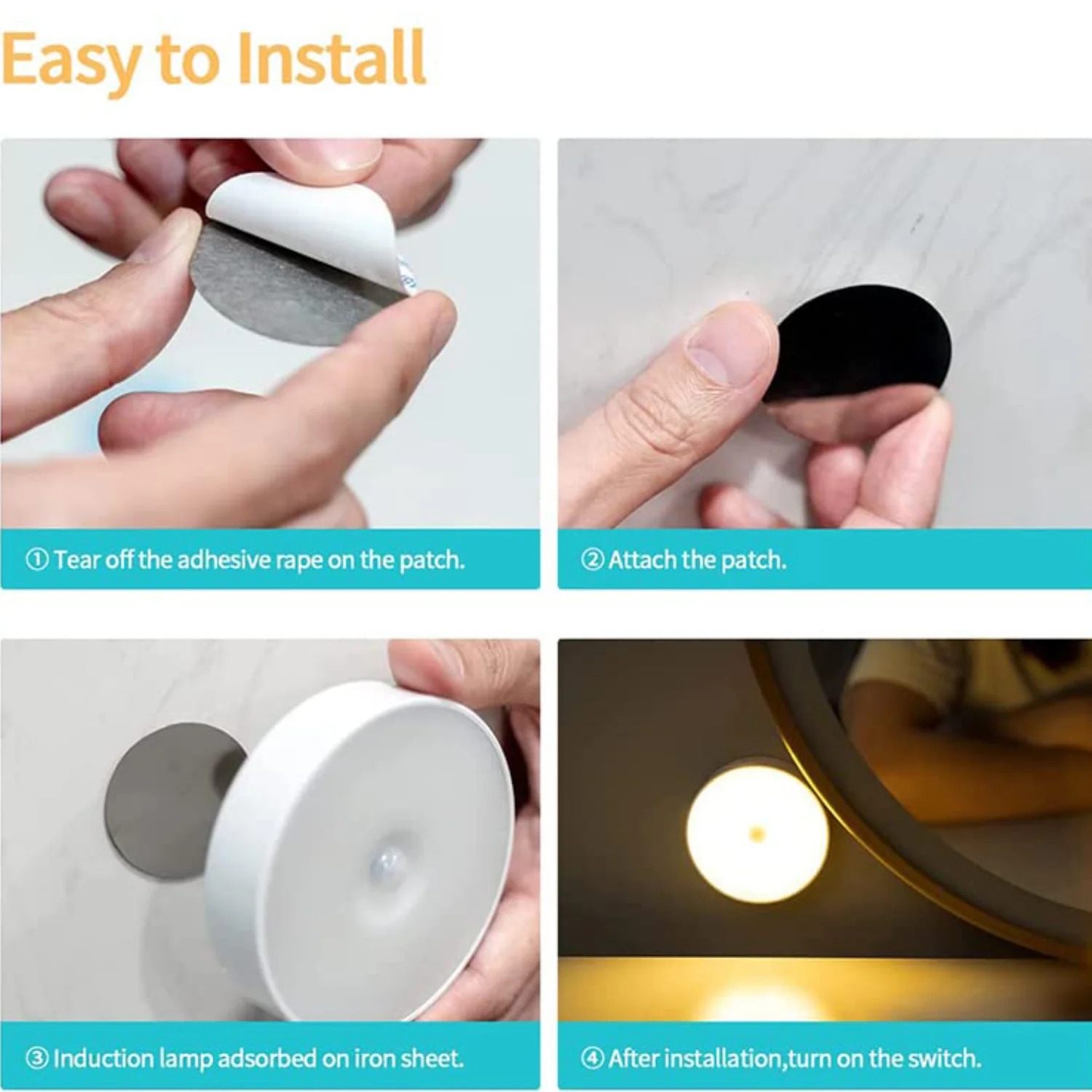 Easy to Install

① Tear off the adhesive rape on the patch.

② Attach the patch.

③ Induction lamp adsorbed on iron sheet.

④ After installation,turn on the switch.